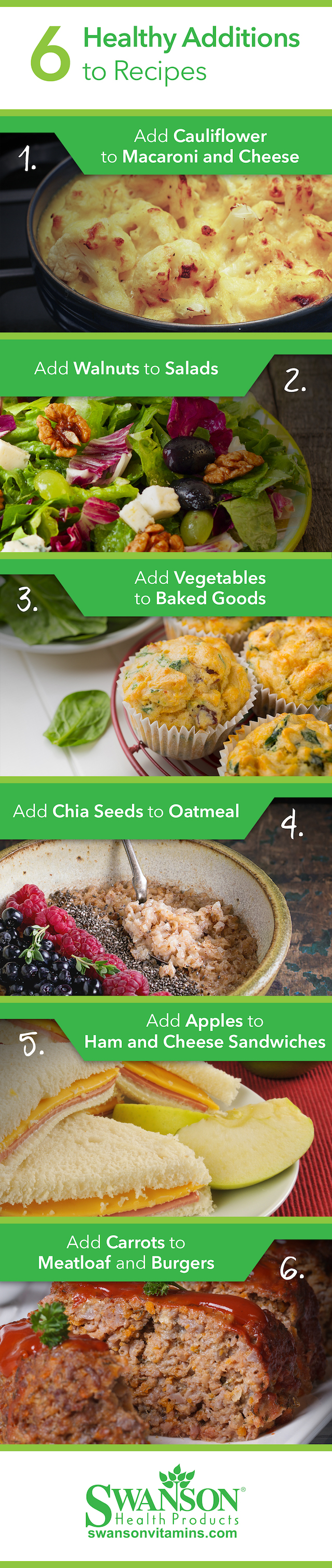 6 Healthy Additions to Recipes

1. Add Cauliflower to Macaroni and Cheese

Add Walnuts to Salads 2.

3. Add Vegetables to Baked Goods

Add Chia Seeds to Oatmeal 4.

5. Add Apples to Ham and Cheese Sandwiches

Add Carrots to Meatloaf and Burgers 6.

SWANSON®
Health Products
swansonvitamins.com